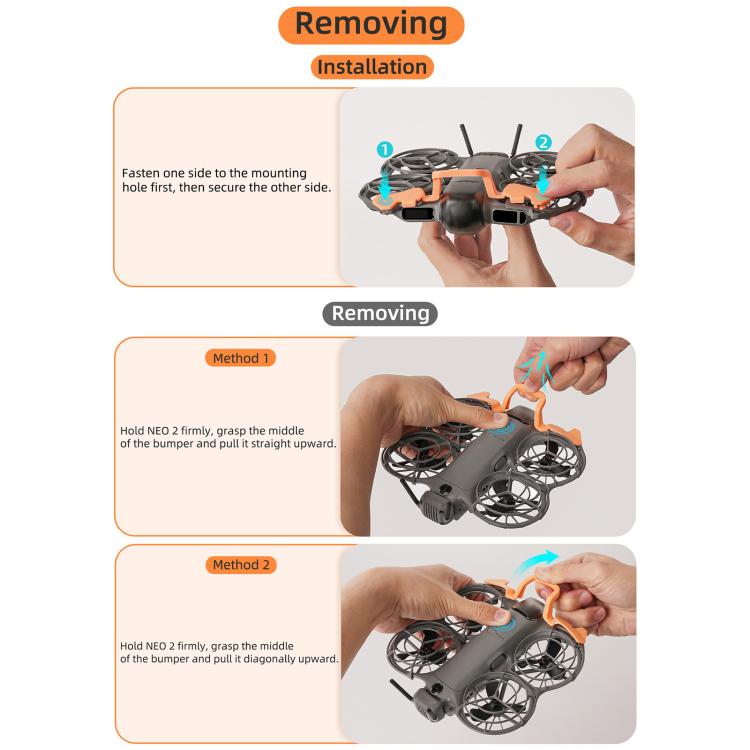 Removing

Installation

Fasten one side to the mounting hole first, then secure the other side.

1

2

Removing

Method 1

Hold NEO 2 firmly, grasp the middle of the bumper and pull it straight upward.

Method 2

Hold NEO 2 firmly, grasp the middle of the bumper and pull it diagonally upward.